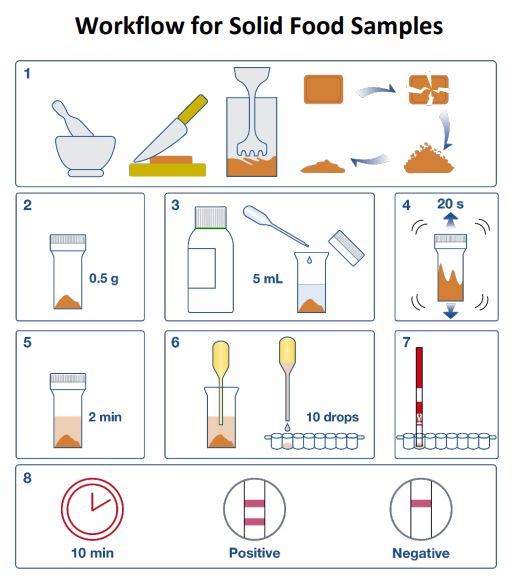 Workflow for Solid Food Samples

1

2

0.5 g

3

5 mL

4

20 s

5

2 min

6

10 drops

7

8

10 min

Positive

Negative